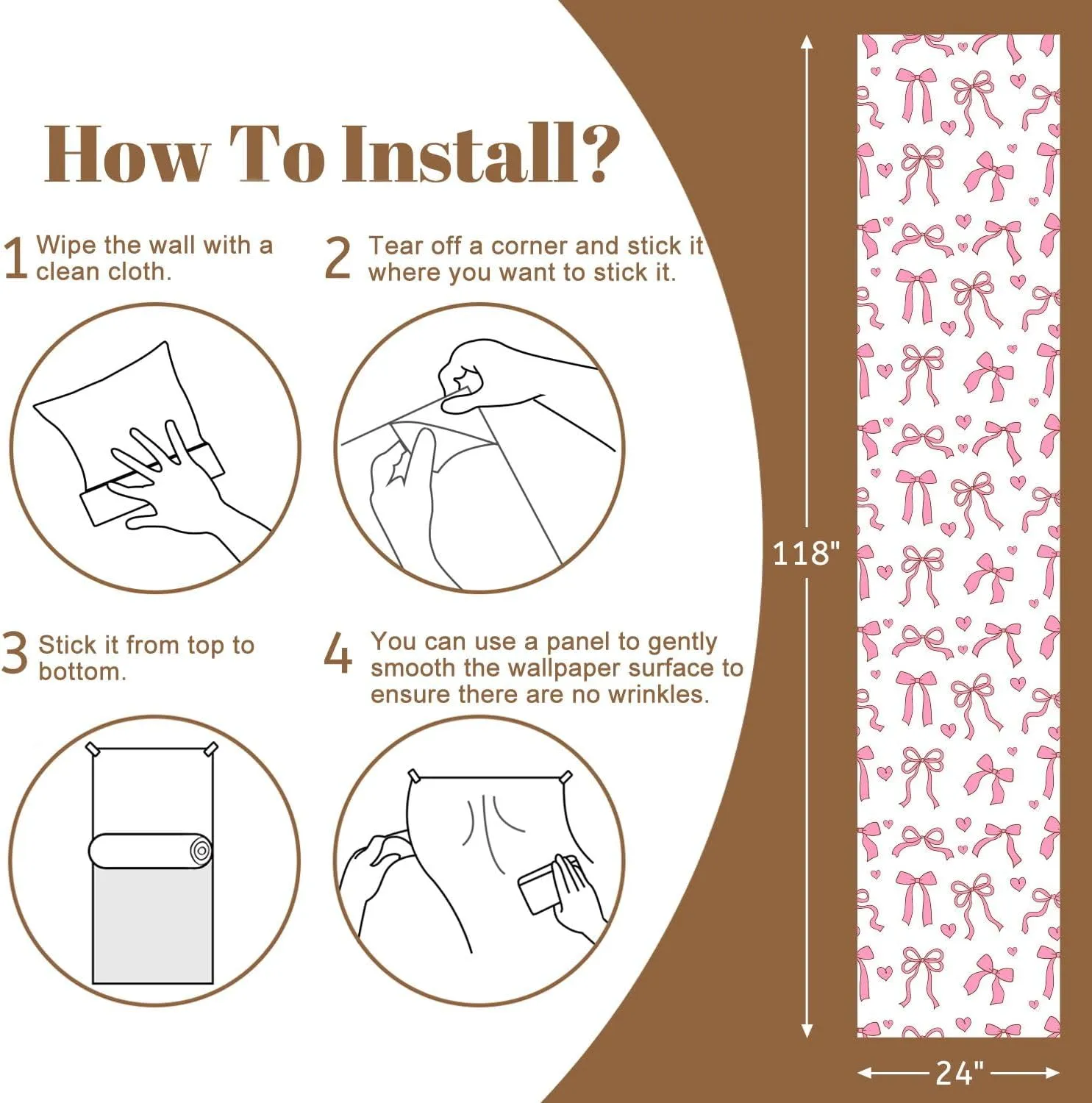 How To Install?

1 Wipe the wall with a clean cloth.

2 Tear off a corner and stick it where you want to stick it.

3 Stick it from top to bottom.

4 You can use a panel to gently smooth the wallpaper surface to ensure there are no wrinkles.

118"

24"