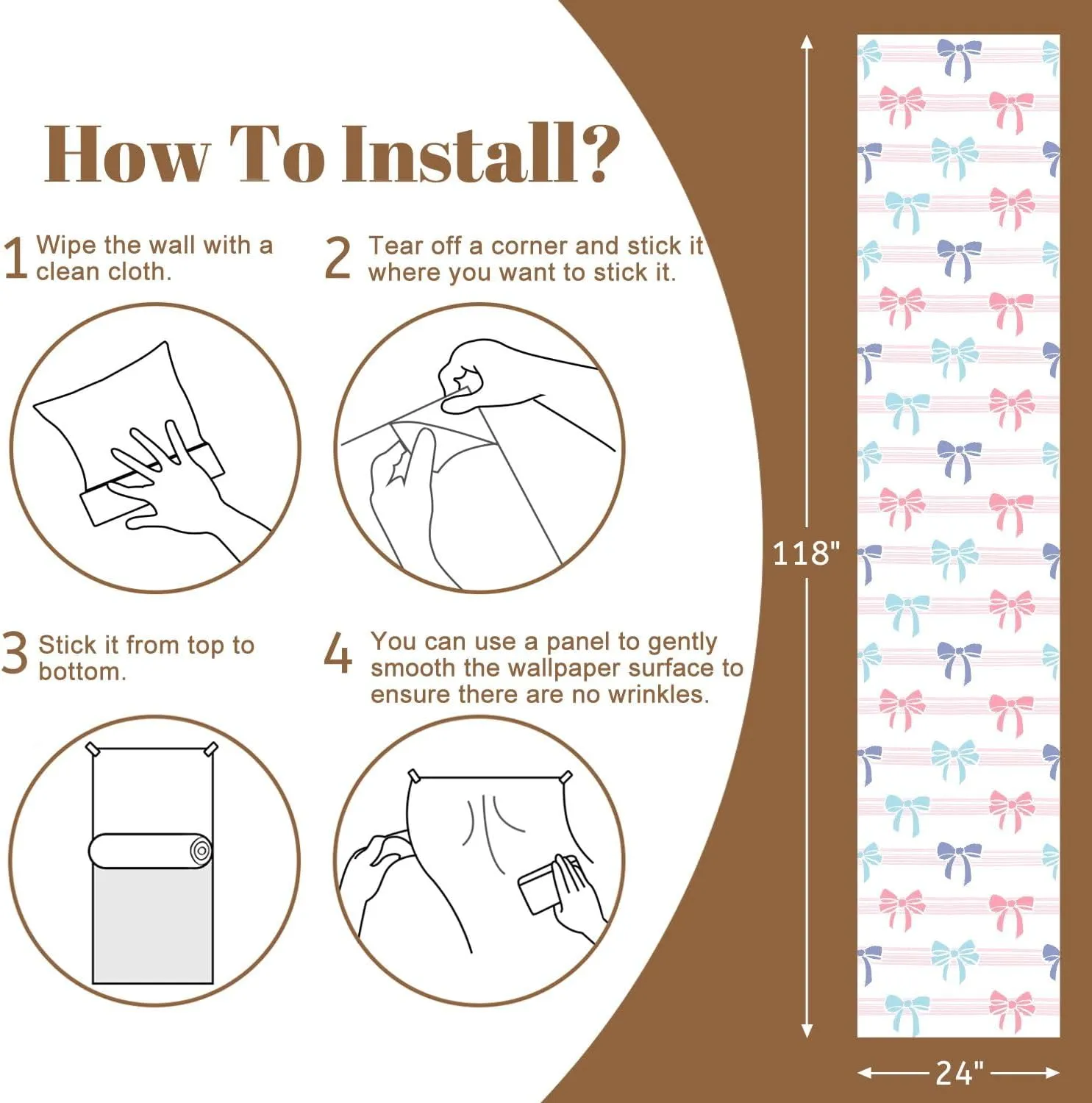 How To Install?

1 Wipe the wall with a clean cloth.

2 Tear off a corner and stick it where you want to stick it.

3 Stick it from top to bottom.

4 You can use a panel to gently smooth the wallpaper surface to ensure there are no wrinkles.

118"

24"